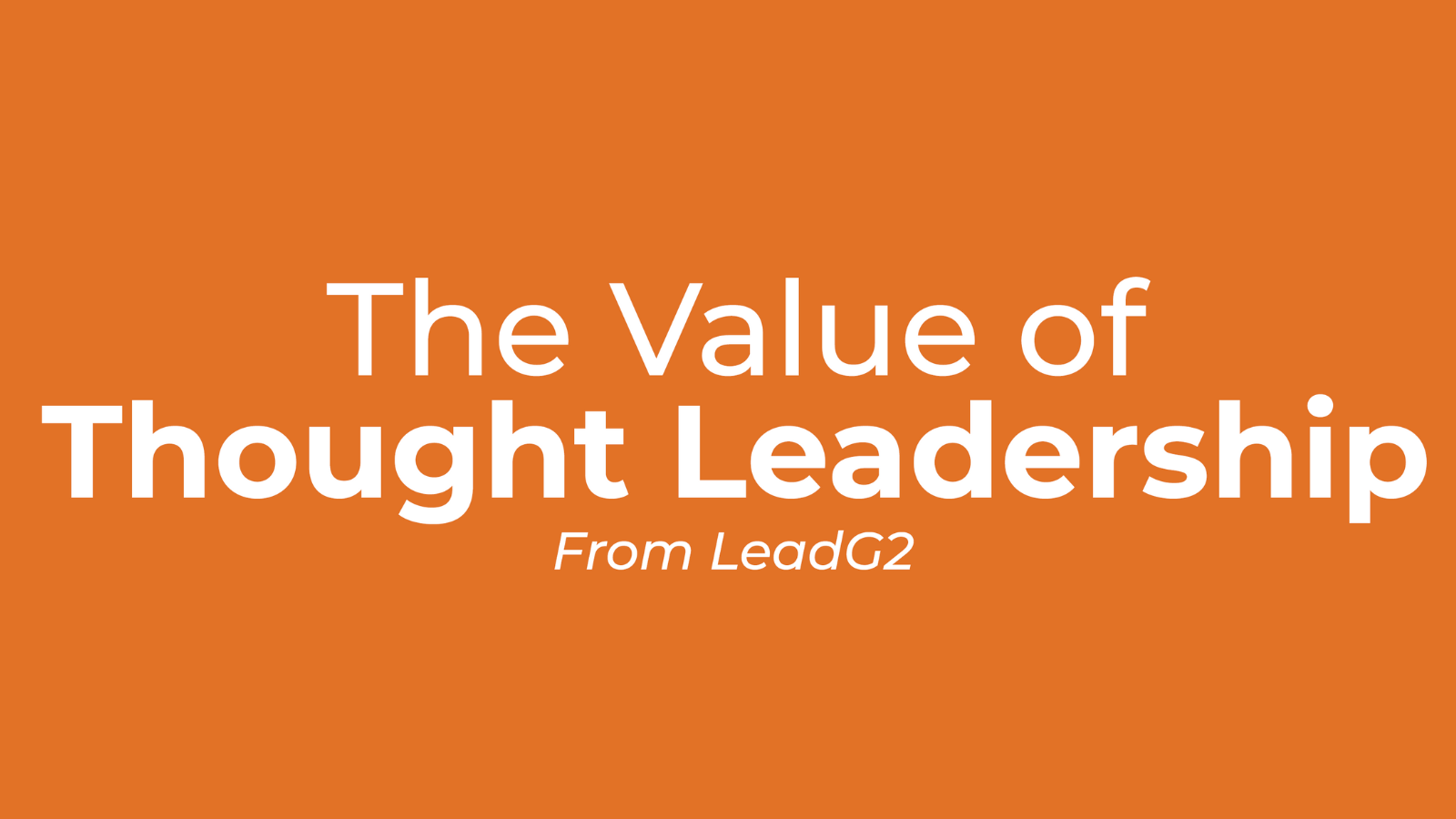 The Value of
Thought Leadership
From LeadG2