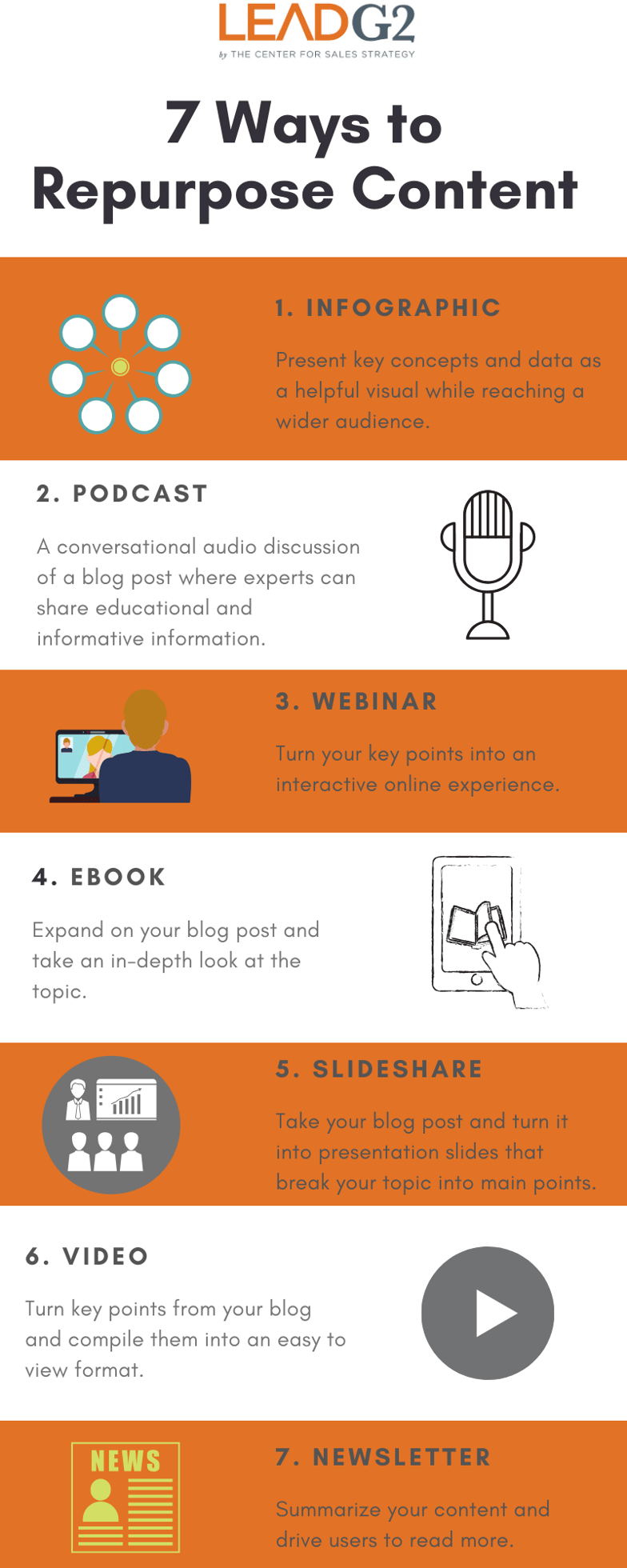 LEADG2
by THE CENTER FOR SALES STRATEGY

7 Ways to Repurpose Content

1. INFOGRAPHIC

Present key concepts and data as a helpful visual while reaching a wider audience.

2. PODCAST

A conversational audio discussion of a blog post where experts can share educational and informative information.

3. WEBINAR

Turn your key points into an interactive online experience.

4. EBOOK

Expand on your blog post and take an in-depth look at the topic.

5. SLIDESHARE

Take your blog post and turn it into presentation slides that break your topic into main points.

6. VIDEO

Turn key points from your blog and compile them into an easy to view format.

NEWS

7. NEWSLETTER

Summarize your content and drive users to read more.